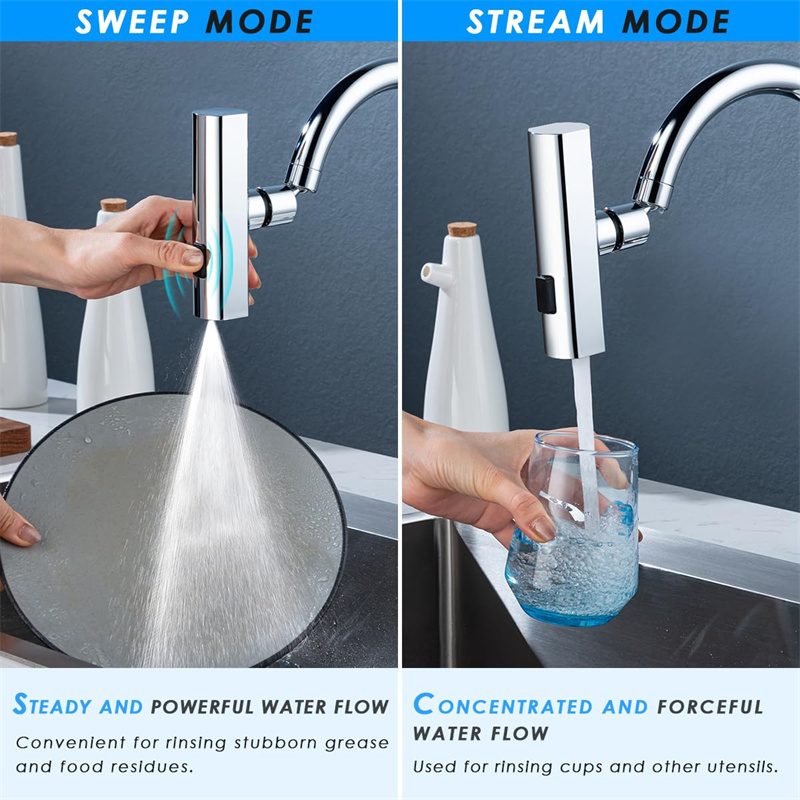 SWEEP MODE

STEADY AND POWERFUL WATER FLOW

Convenient for rinsing stubborn grease and food residues.

STREAM MODE

CONCENTRATED AND FORCEFUL WATER FLOW

Used for rinsing cups and other utensils.